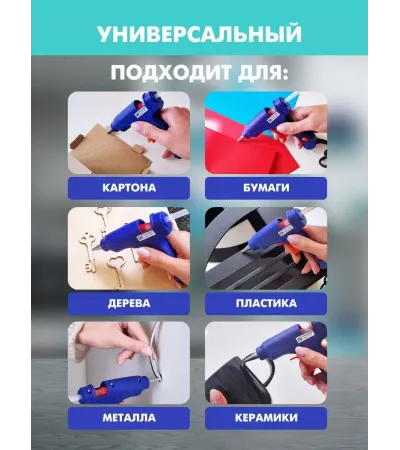 УНИВЕРСАЛЬНЫЙ

ПОДХОДИТ ДЛЯ:

КАРТОНА

БУМАГИ

ДЕРЕВА

ПЛАСТИКА

МЕТАЛЛА

КЕРАМИКИ